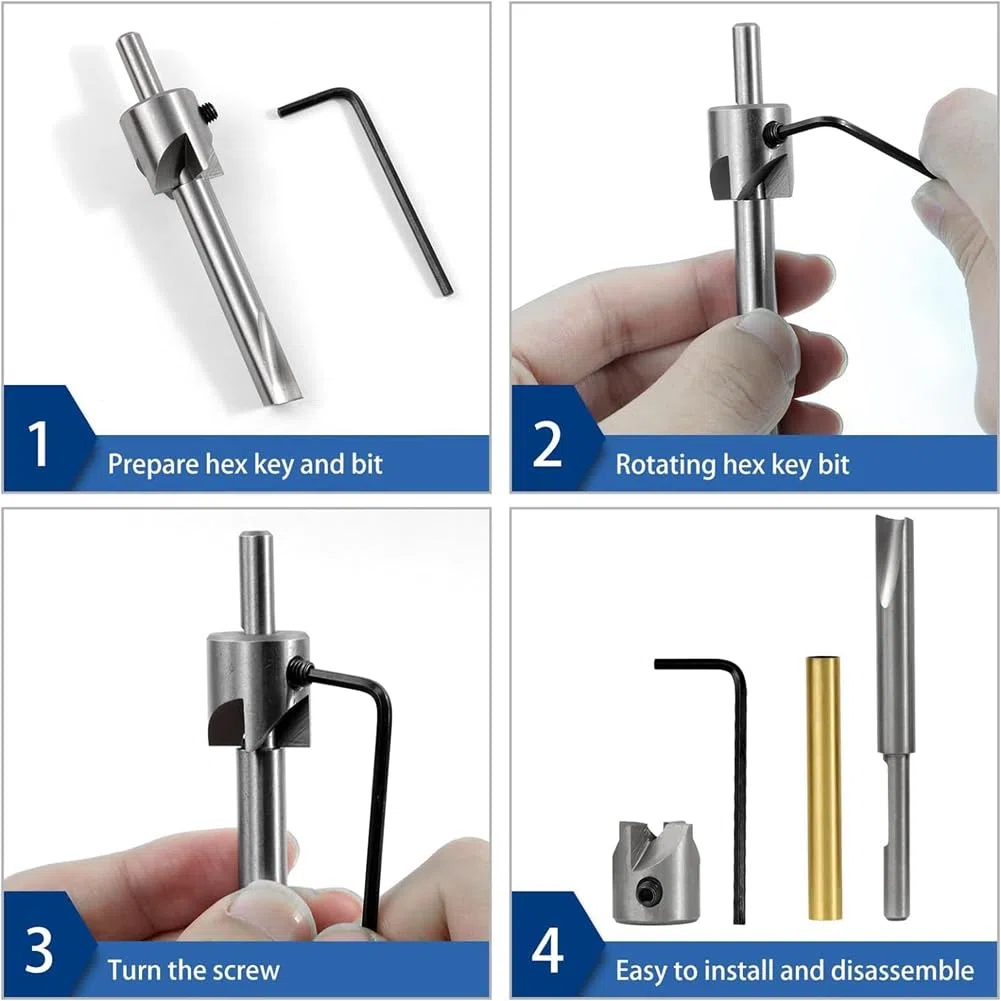 1

Prepare hex key and bit

2

Rotating hex key bit

3

Turn the screw

4

Easy to install and disassemble